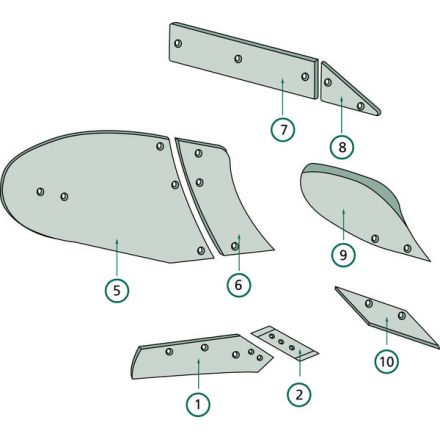 7
8
5
6
9
10
1
2